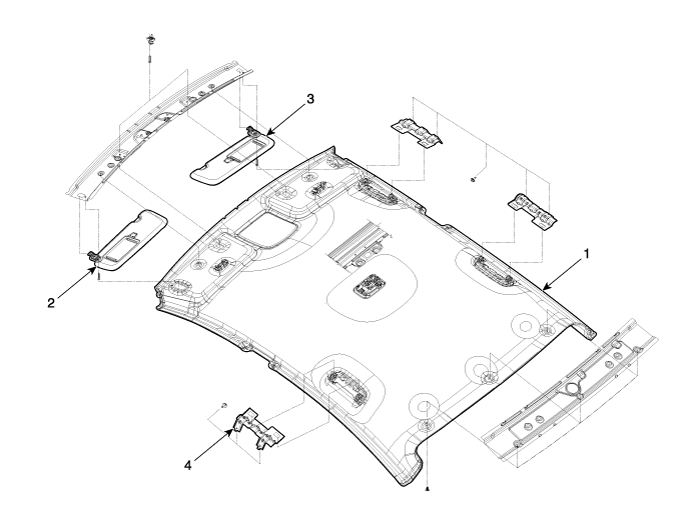 3
1
2
4