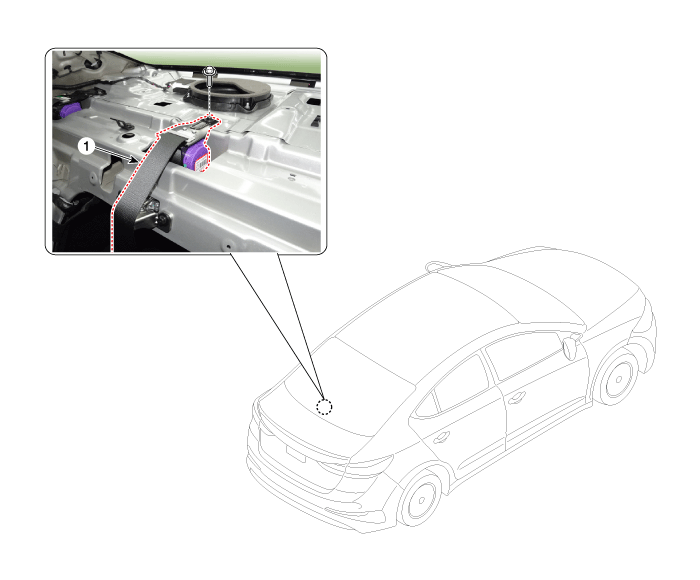 1