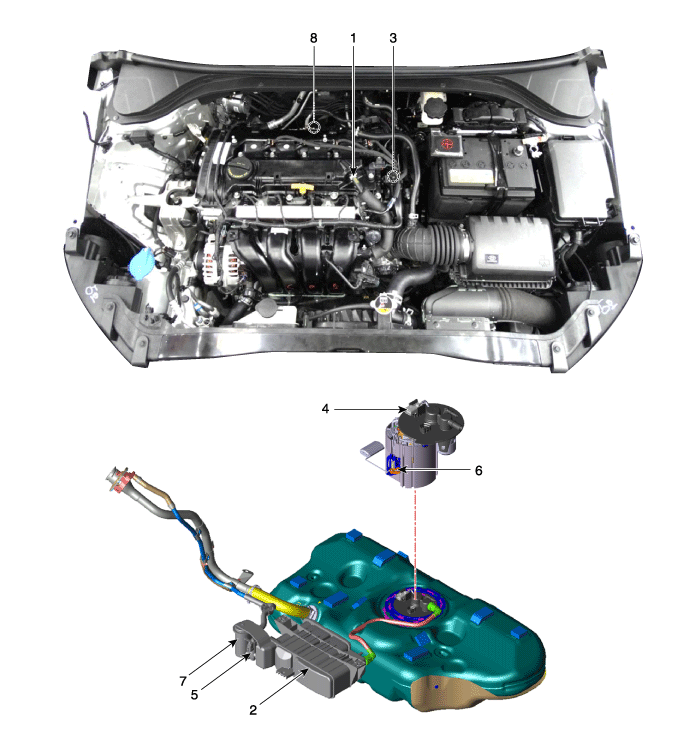 8
1
3
4
6
7
5
2