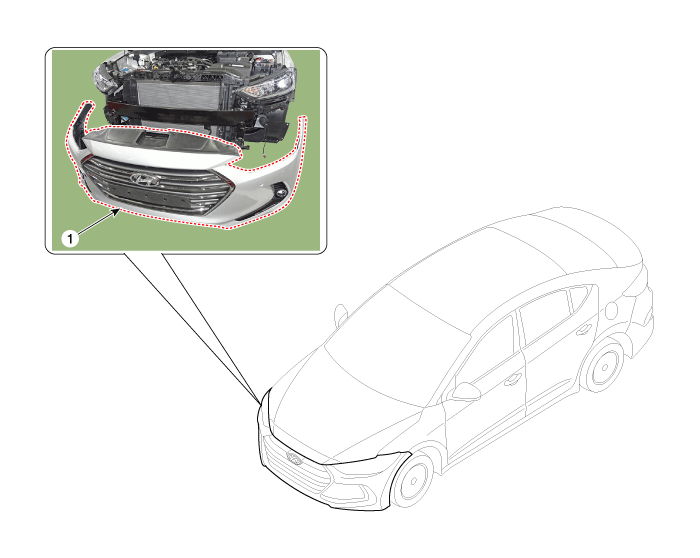 1