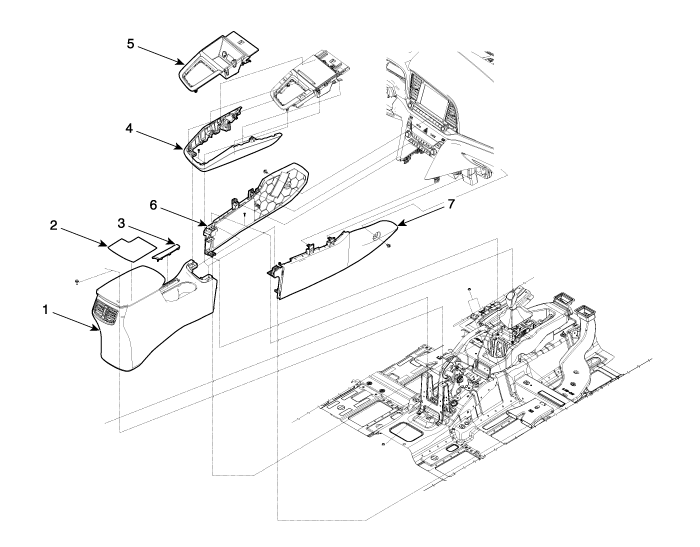 5

4

6

7

2

3

1